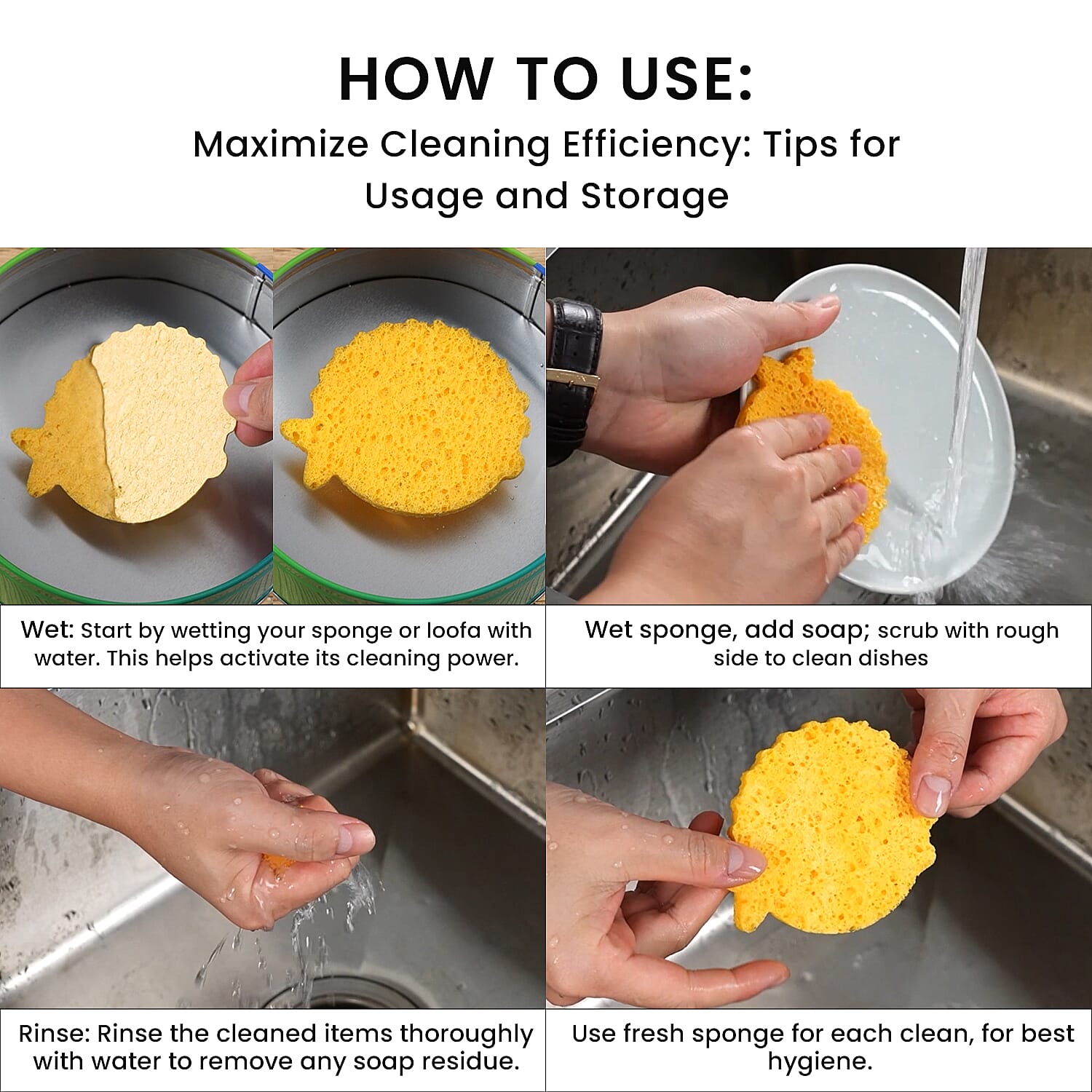 HOW TO USE:

Maximize Cleaning Efficiency: Tips for Usage and Storage

Wet: Start by wetting your sponge or loofa with water. This helps activate its cleaning power.

Wet sponge, add soap; scrub with rough side to clean dishes

Rinse: Rinse the cleaned items thoroughly with water to remove any soap residue.

Use fresh sponge for each clean, for best hygiene.